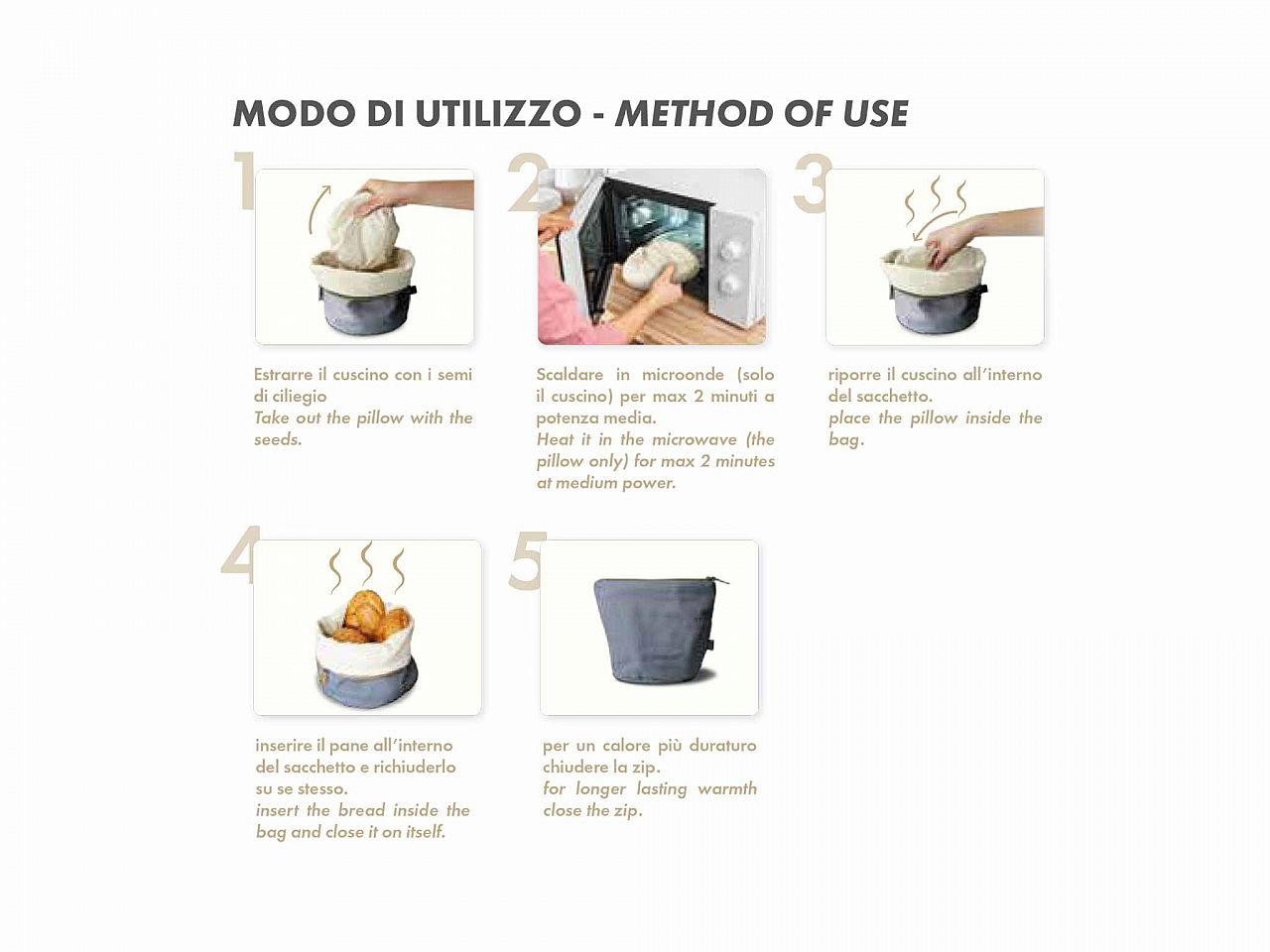 MODO DI UTILIZZO - METHOD OF USE

1

Estrarre il cuscino con i semi di ciliegio
Take out the pillow with the seeds.

2

Scaldare in microonde (solo il cuscino) per max 2 minuti a potenza media.
Heat it in the microwave (the pillow only) for max 2 minutes at medium power.

3

riporre il cuscino all'interno del sacchetto.
place the pillow inside the bag.

4

inserire il pane all'interno del sacchetto e richiuderlo su se stesso.
insert the bread inside the bag and close it on itself.

5

per un calore più duraturo chiudere la zip.
for longer lasting warmth close the zip.